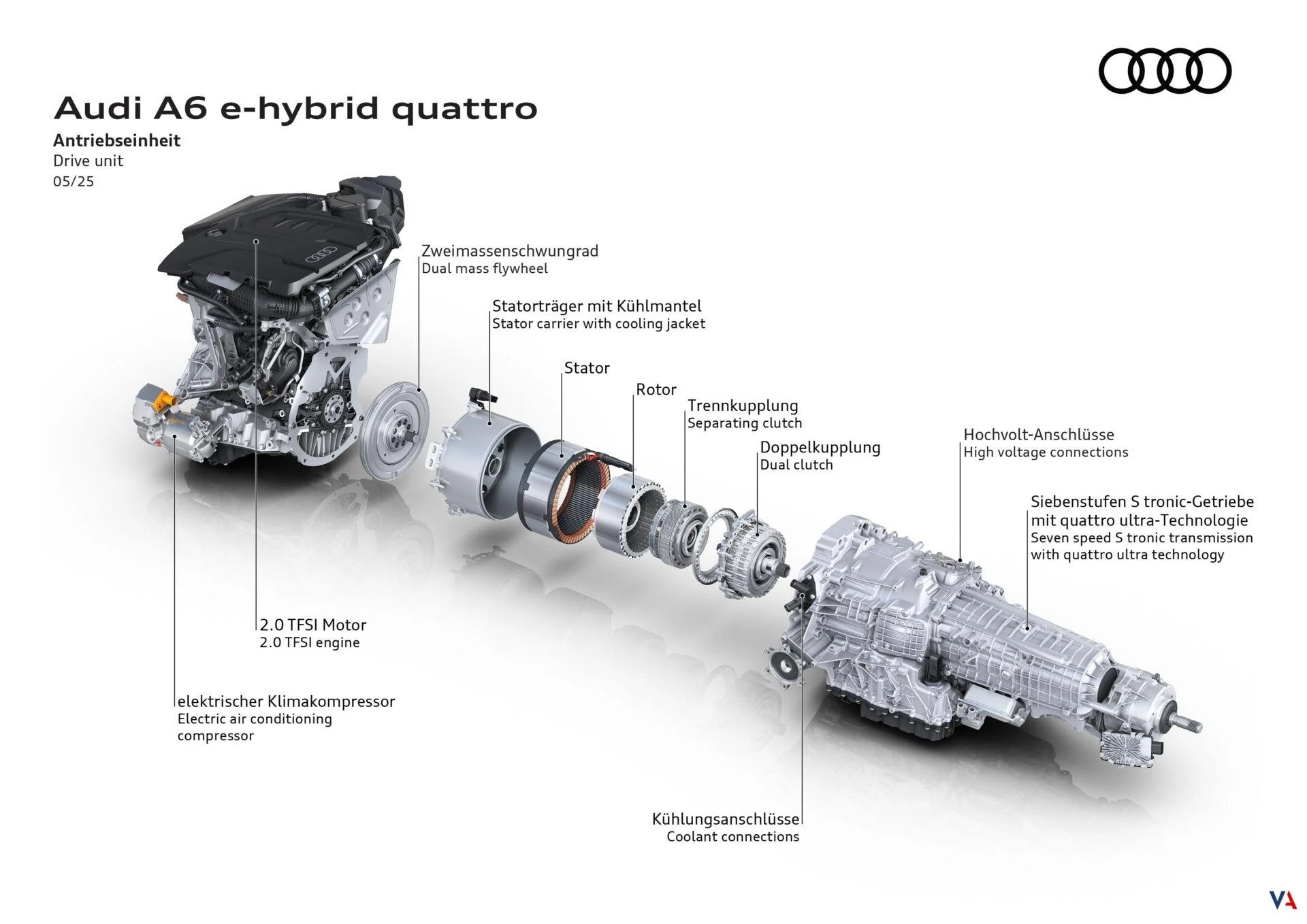 Audi A6 e-hybrid quattro

Antriebseinheit
Drive unit
05/25

Zweimassenschwungrad
Dual mass flywheel

Statorträger mit Kühlmantel
Stator carrier with cooling jacket

Stator

Rotor

Trennkupplung
Separating clutch

Doppelkupplung
Dual clutch

Hochvolt-Anschlüsse
High voltage connections

Siebenstufen S tronic-Getriebe mit quattro ultra-Technologie
Seven speed S tronic transmission with quattro ultra technology

2.0 TFSI Motor
2.0 TFSI engine

elektrischer Klimakompressor
Electric air conditioning compressor

Kühlungsanschlüsse
Coolant connections

VA